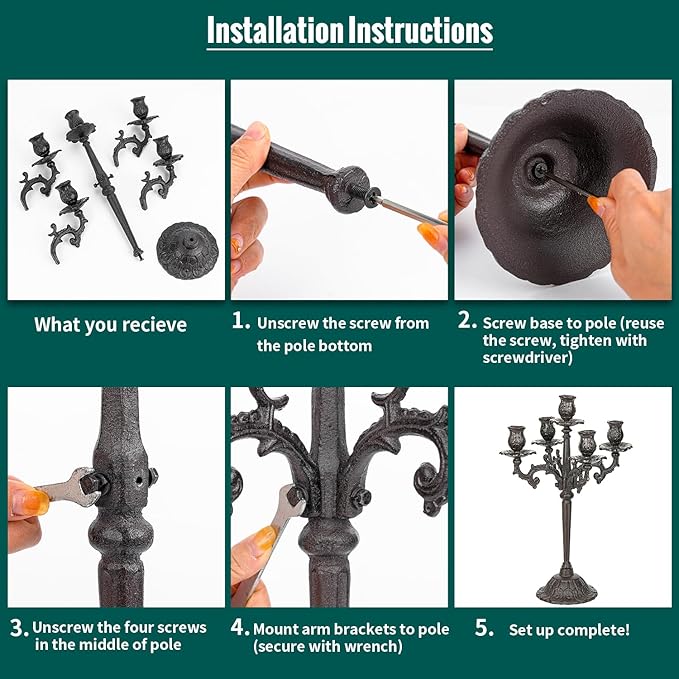 Installation Instructions

What you recieve

1. Unscrew the screw from the pole bottom

2. Screw base to pole (reuse the screw, tighten with screwdriver)

3. Unscrew the four screws in the middle of pole

4. Mount arm brackets to pole (secure with wrench)

5. Set up complete!