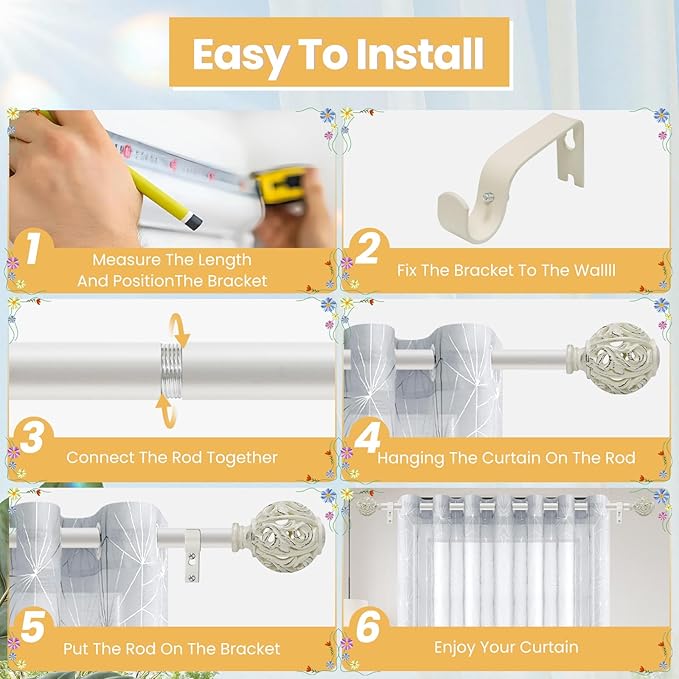 Easy To Install

1
Measure The Length And PositionThe Bracket

2
Fix The Bracket To The Walll

3
Connect The Rod Together

4
Hanging The Curtain On The Rod

5
Put The Rod On The Bracket

6
Enjoy Your Curtain