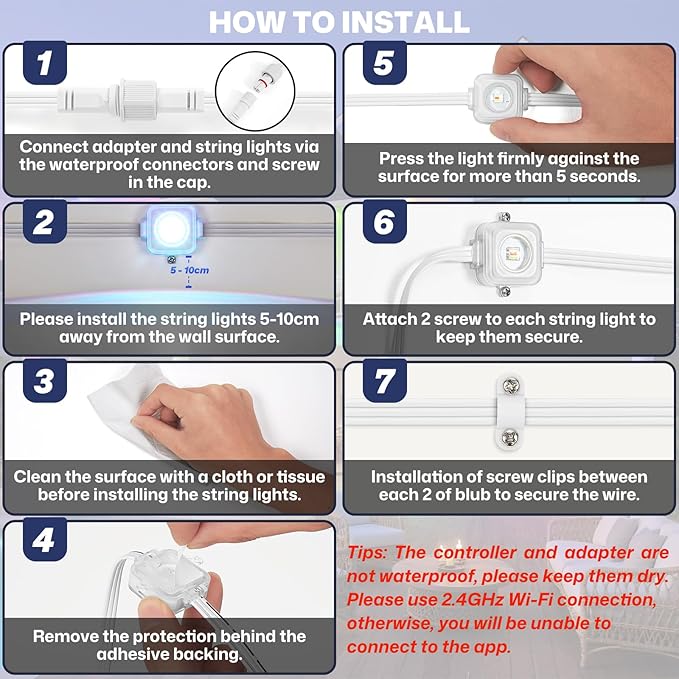 HOW TO INSTALL

1

Connect adapter and string lights via the waterproof connectors and screw in the cap.

2

5 - 10cm

Please install the string lights 5-10cm away from the wall surface.

3

Clean the surface with a cloth or tissue before installing the string lights.

4

Remove the protection behind the adhesive backing.

5

Press the light firmly against the surface for more than 5 seconds.

6

Attach 2 screw to each string light to keep them secure.

7

Installation of screw clips between each 2 of blub to secure the wire.

Tips: The controller and adapter are not waterproof, please keep them dry. Please use 2.4GHz Wi-Fi connection, otherwise, you will be unable to connect to the app.