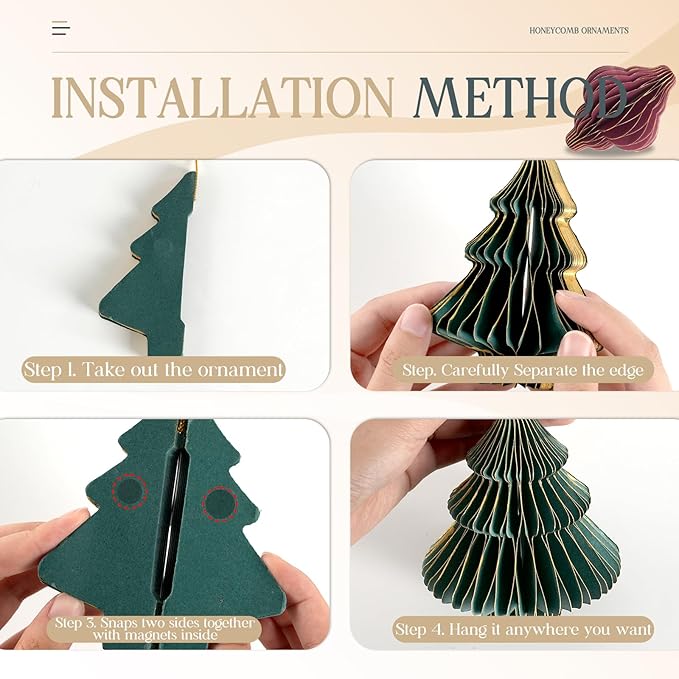 HONEYCOMB ORNAMENTS

INSTALLATION METHOD

Step 1. Take out the ornament

Step. Carefully Separate the edge

Step 3. Snaps two sides together with magnets inside

Step 4. Hang it anywhere you want