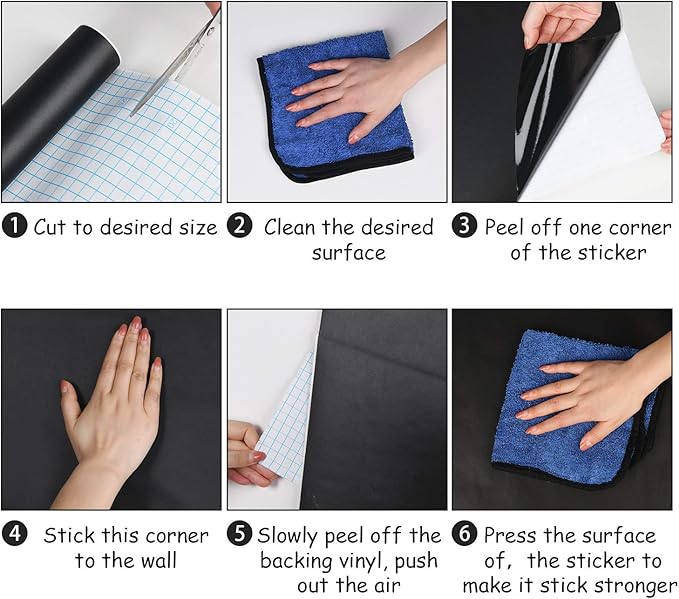 ❶ Cut to desired size

❷ Clean the desired surface

❸ Peel off one corner of the sticker

❹ Stick this corner to the wall

❺ Slowly peel off the backing vinyl, push out the air

❻ Press the surface of, the sticker to make it stick stronger