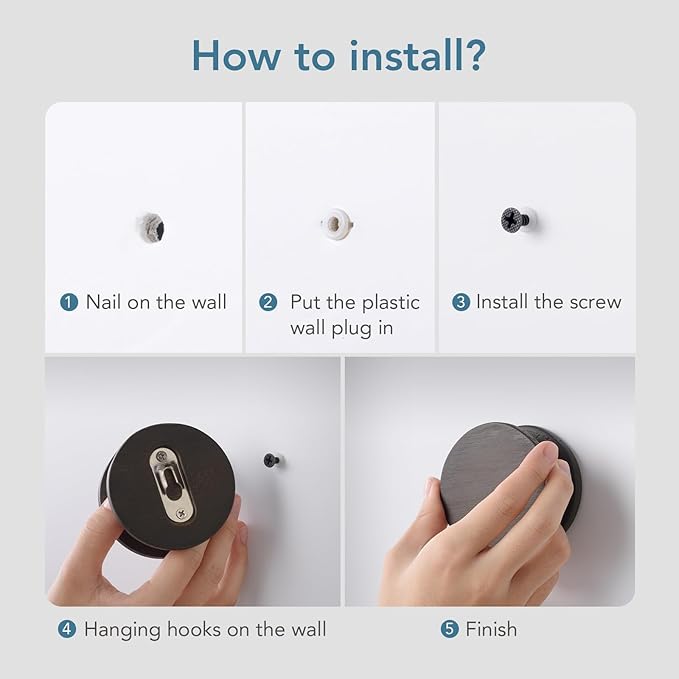 How to install?

1 Nail on the wall

2 Put the plastic wall plug in

3 Install the screw

4 Hanging hooks on the wall

5 Finish