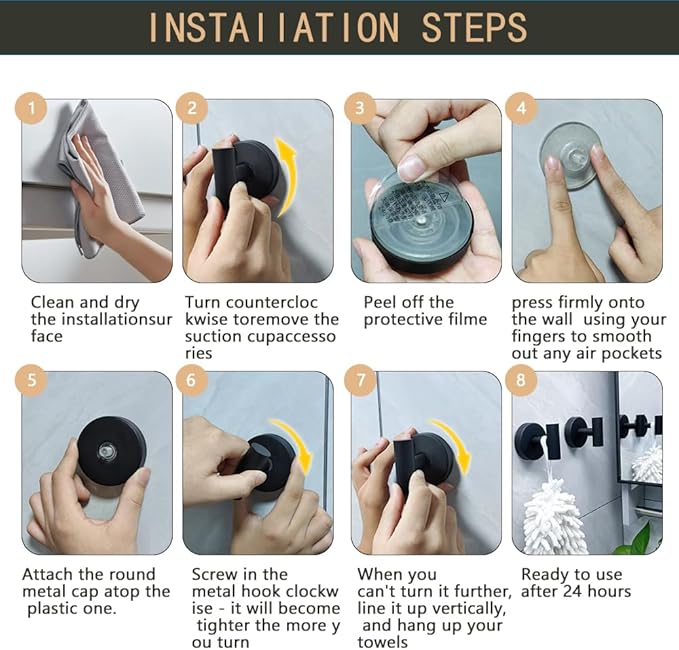 INSTAIIATION STEPS

1

Clean and dry the installationsur face

2

Turn countercloc kwise toremove the suction cupaccesso ries

3

Peel off the protective filme

4

press firmly onto the wall using your fingers to smooth out any air pockets

5

Attach the round metal cap atop the plastic one.

6

Screw in the metal hook clockw ise - it will become tighter the more y ou turn

7

When you can't turn it further, line it up vertically, and hang up your towels

8

Ready to use after 24 hours