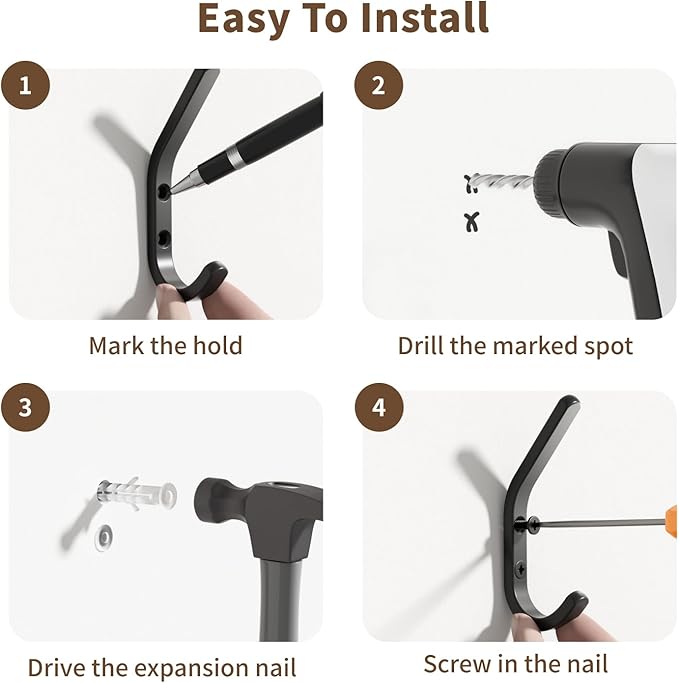 Easy To Install

1

Mark the hold

2

Drill the marked spot

3

Drive the expansion nail

4

Screw in the nail