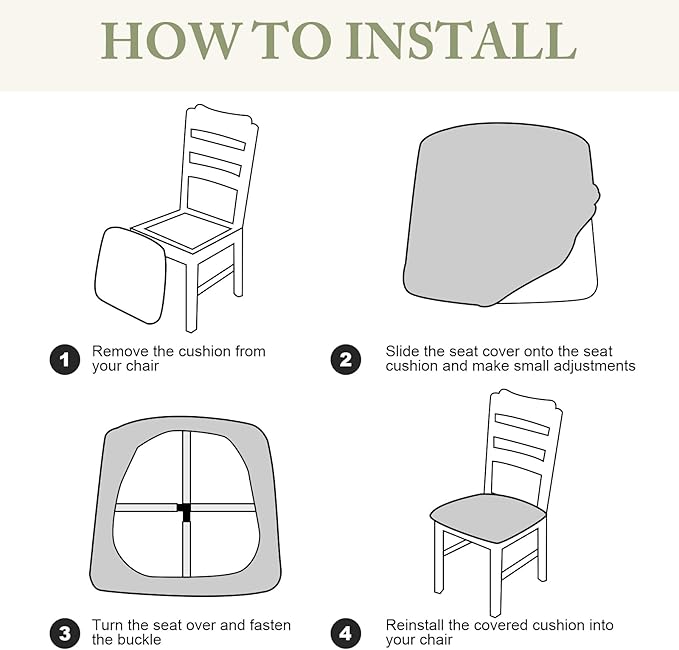 HOW TO INSTALL

1 Remove the cushion from your chair

2 Slide the seat cover onto the seat cushion and make small adjustments

3 Turn the seat over and fasten the buckle

4 Reinstall the covered cushion into your chair