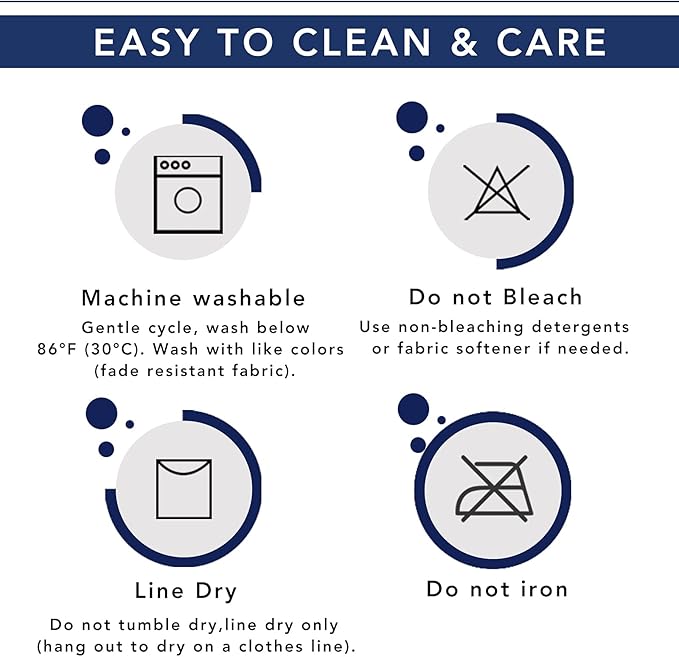 EASY TO CLEAN & CARE

Machine washable

Gentle cycle, wash below 86°F (30°C). Wash with like colors (fade resistant fabric).

Do not Bleach

Use non-bleaching detergents or fabric softener if needed.

Line Dry

Do not tumble dry,line dry only (hang out to dry on a clothes line).

Do not iron