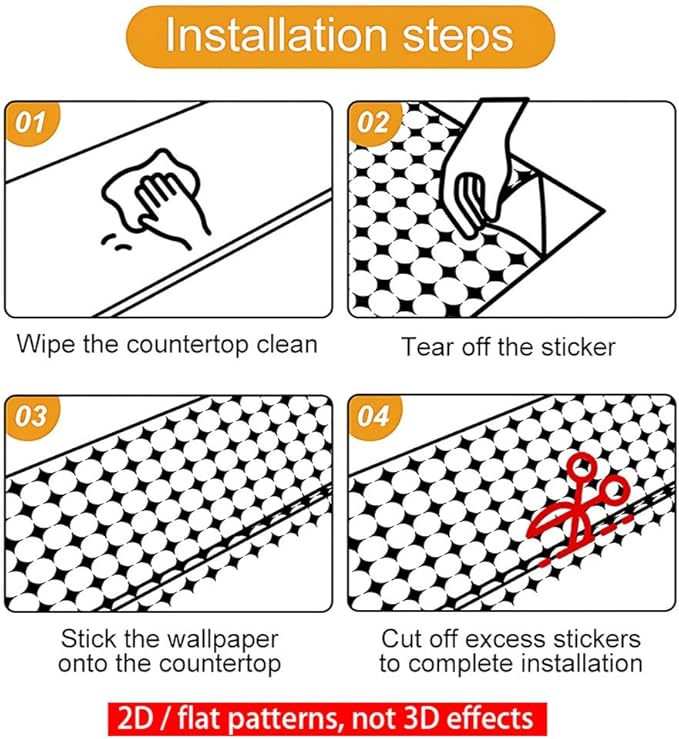 Installation steps

01

Wipe the countertop clean

02

Tear off the sticker

03

Stick the wallpaper onto the countertop

04

Cut off excess stickers to complete installation

2D / flat patterns, not 3D effects