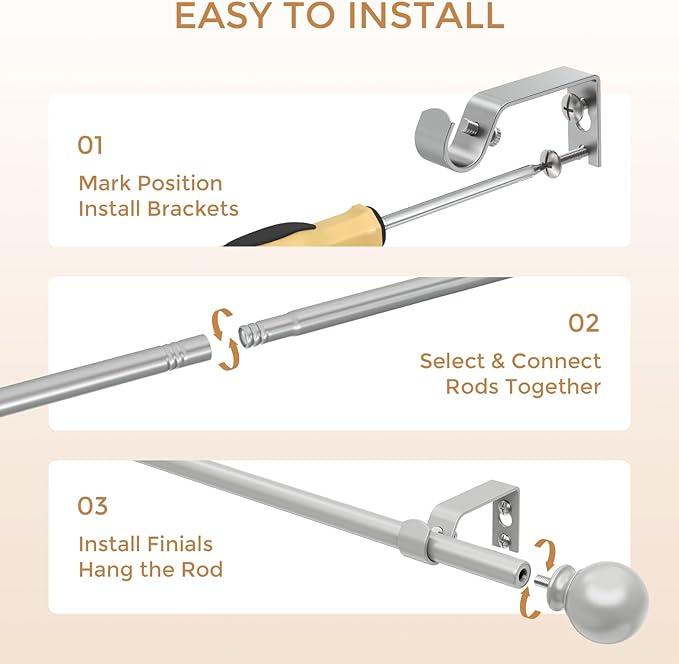 EASY TO INSTALL

01

Mark Position
Install Brackets

02

Select & Connect
Rods Together

03

Install Finials
Hang the Rod