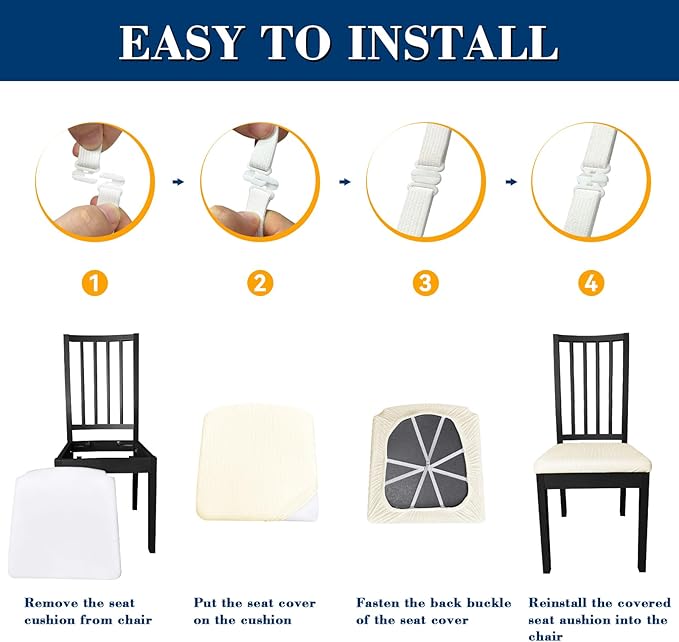 EASY TO INSTALL

1

2

3

4

Remove the seat cushion from chair

Put the seat cover on the cushion

Fasten the back buckle of the seat cover

Reinstall the covered seat aushion into the chair