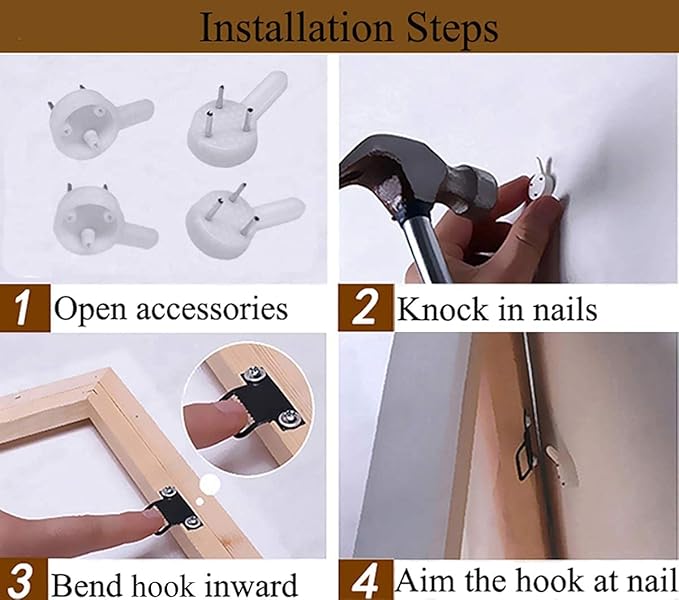 Installation Steps

1 Open accessories

2 Knock in nails

3 Bend hook inward

4 Aim the hook at nail