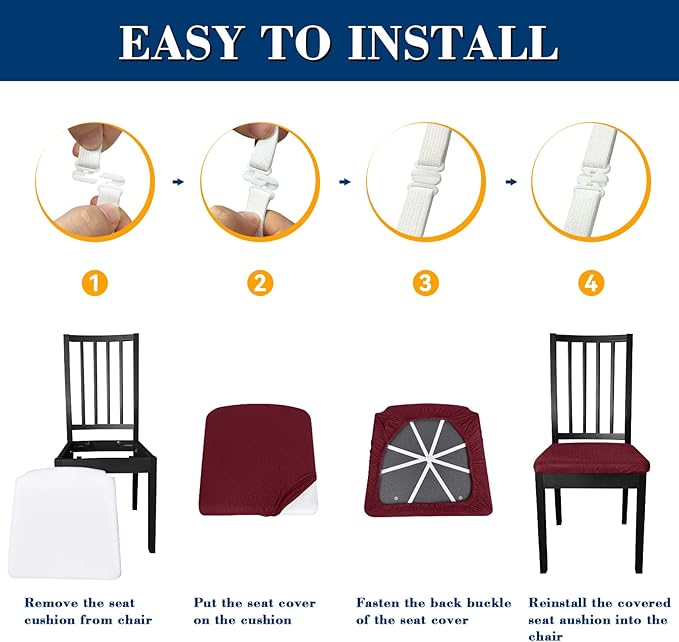 EASY TO INSTALL

1

2

3

4

Remove the seat cushion from chair

Put the seat cover on the cushion

Fasten the back buckle of the seat cover

Reinstall the covered seat aushion into the chair