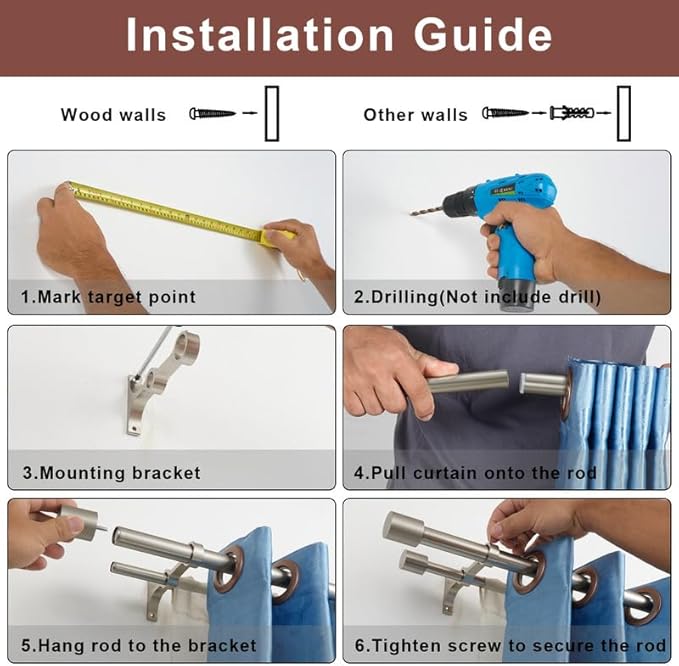 Installation Guide

Wood walls

Other walls

1.Mark target point

2.Drilling(Not include drill)

3.Mounting bracket

4.Pull curtain onto the rod

5.Hang rod to the bracket

6.Tighten screw to secure the rod