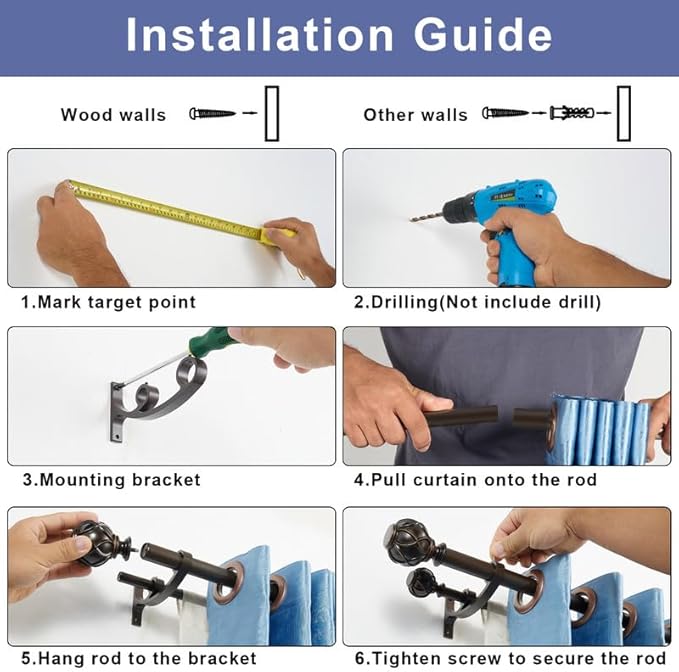 Installation Guide

Wood walls

Other walls

1.Mark target point

2.Drilling(Not include drill)

3.Mounting bracket

4.Pull curtain onto the rod

5.Hang rod to the bracket

6.Tighten screw to secure the rod