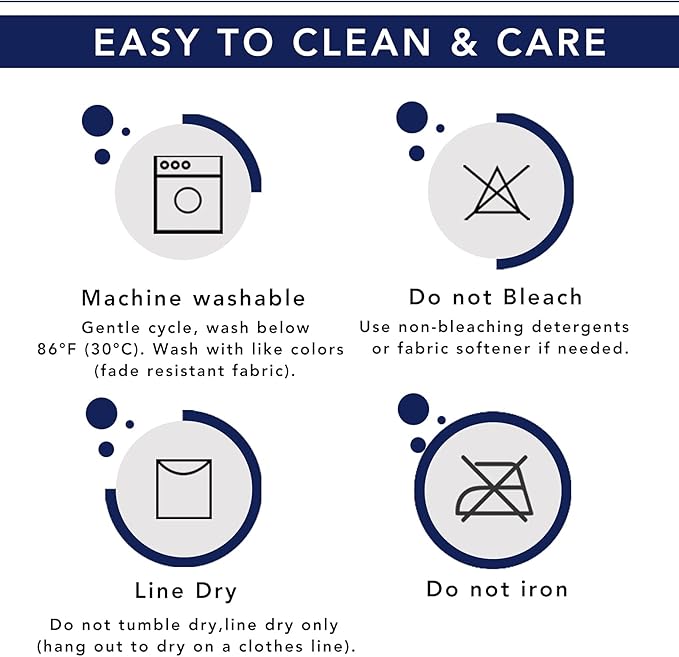 EASY TO CLEAN & CARE

Machine washable

Gentle cycle, wash below 86°F (30°C). Wash with like colors (fade resistant fabric).

Do not Bleach

Use non-bleaching detergents or fabric softener if needed.

Line Dry

Do not tumble dry,line dry only (hang out to dry on a clothes line).

Do not iron