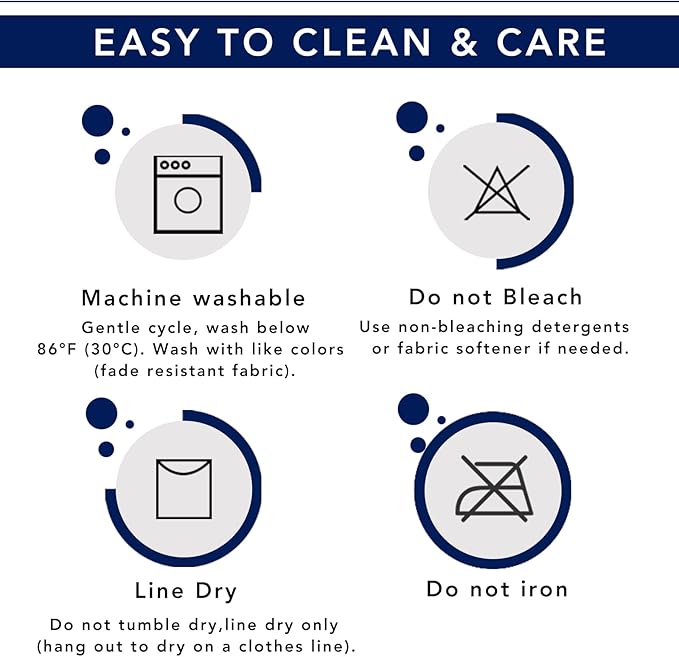 EASY TO CLEAN & CARE

Machine washable

Gentle cycle, wash below 86°F (30°C). Wash with like colors (fade resistant fabric).

Do not Bleach

Use non-bleaching detergents or fabric softener if needed.

Line Dry

Do not tumble dry,line dry only (hang out to dry on a clothes line).

Do not iron