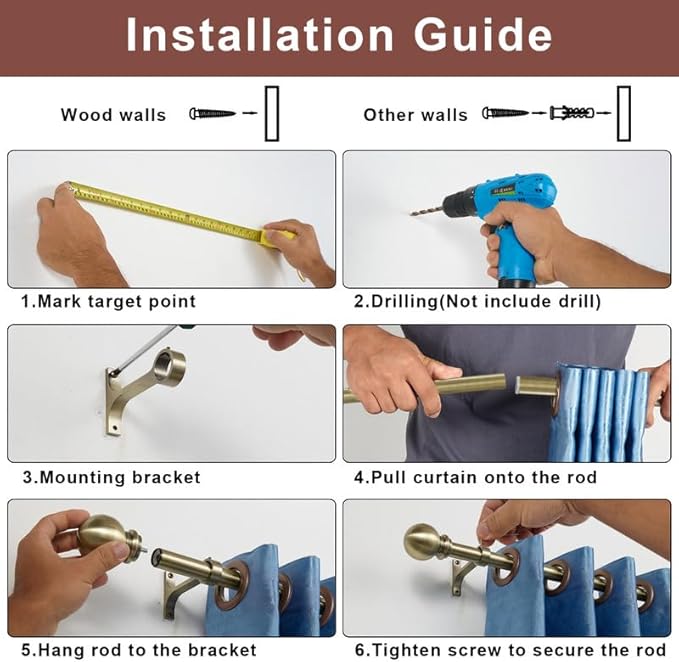 Installation Guide

Wood walls

Other walls

1.Mark target point

2.Drilling(Not include drill)

3.Mounting bracket

4.Pull curtain onto the rod

5.Hang rod to the bracket

6.Tighten screw to secure the rod