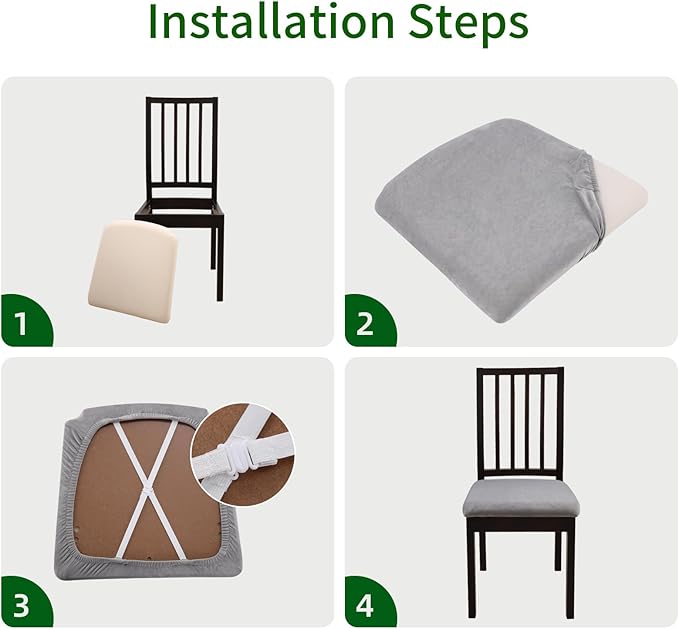 Installation Steps

1

2

3

4