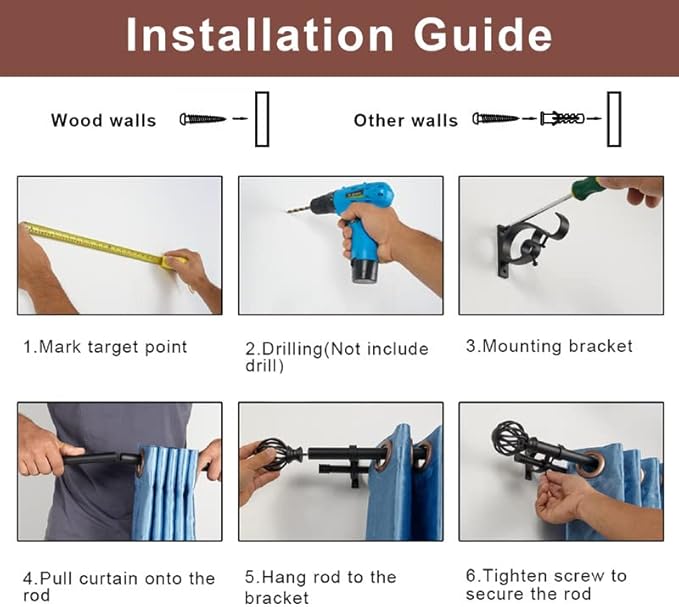 Installation Guide

Wood walls

Other walls

1.Mark target point

2.Drilling(Not include drill)

3.Mounting bracket

4.Pull curtain onto the rod

5.Hang rod to the bracket

6.Tighten screw to secure the rod