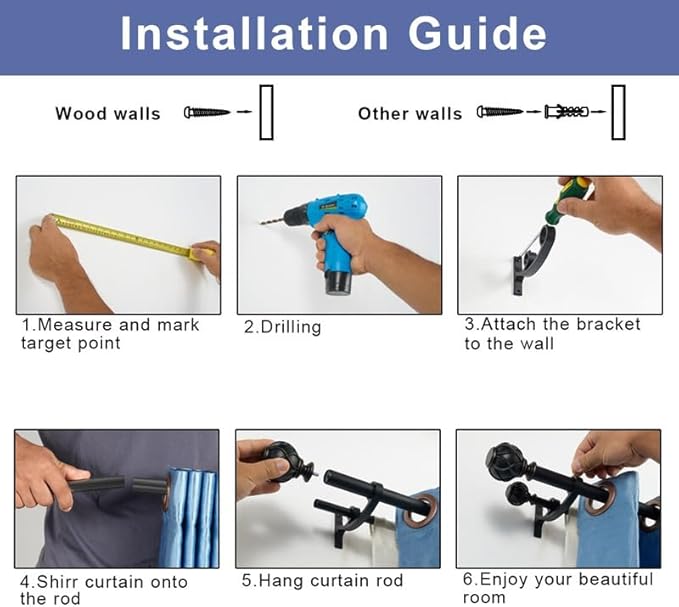 Installation Guide

Wood walls

Other walls

1.Measure and mark target point

2.Drilling

3.Attach the bracket to the wall

4.Shirr curtain onto the rod

5.Hang curtain rod

6.Enjoy your beautiful room