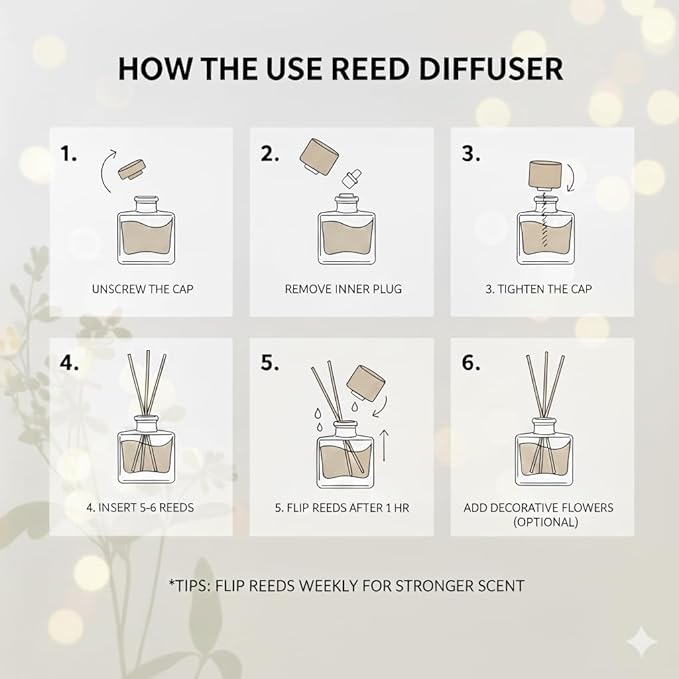 HOW THE USE REED DIFFUSER

1.

UNSCREW THE CAP

2.

REMOVE INNER PLUG

3.

3. TIGHTEN THE CAP

4.

4. INSERT 5-6 REEDS

5.

5. FLIP REEDS AFTER 1 HR

6.

ADD DECORATIVE FLOWERS (OPTIONAL)

*TIPS: FLIP REEDS WEEKLY FOR STRONGER SCENT