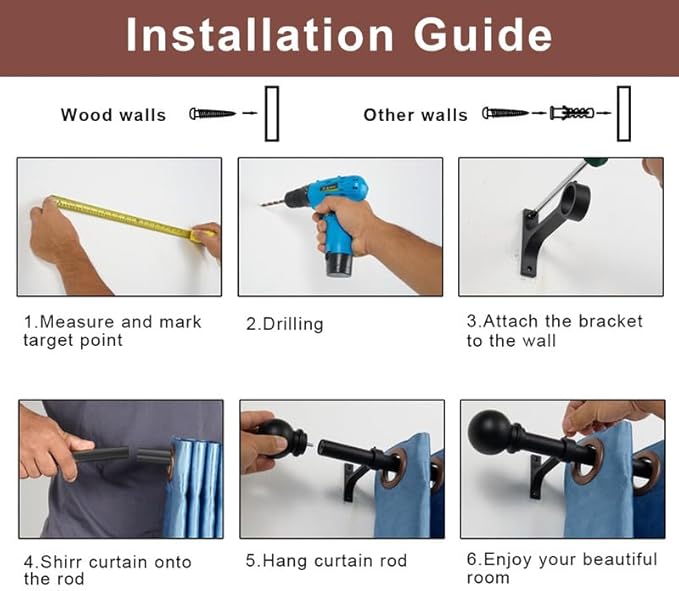 Installation Guide

Wood walls

Other walls

1.Measure and mark target point

2.Drilling

3.Attach the bracket to the wall

4.Shirr curtain onto the rod

5.Hang curtain rod

6.Enjoy your beautiful room