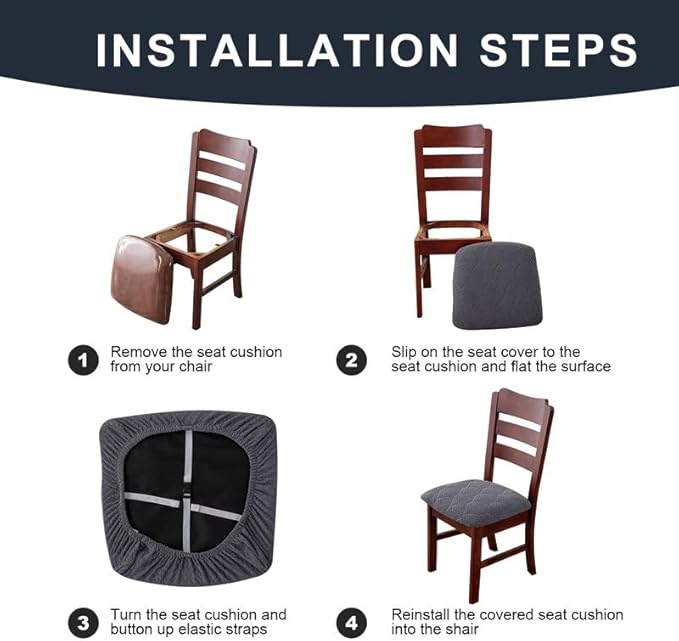 INSTALLATION STEPS

1 Remove the seat cushion from your chair

2 Slip on the seat cover to the seat cushion and flat the surface

3 Turn the seat cushion and button up elastic straps

4 Reinstall the covered seat cushion into the shair