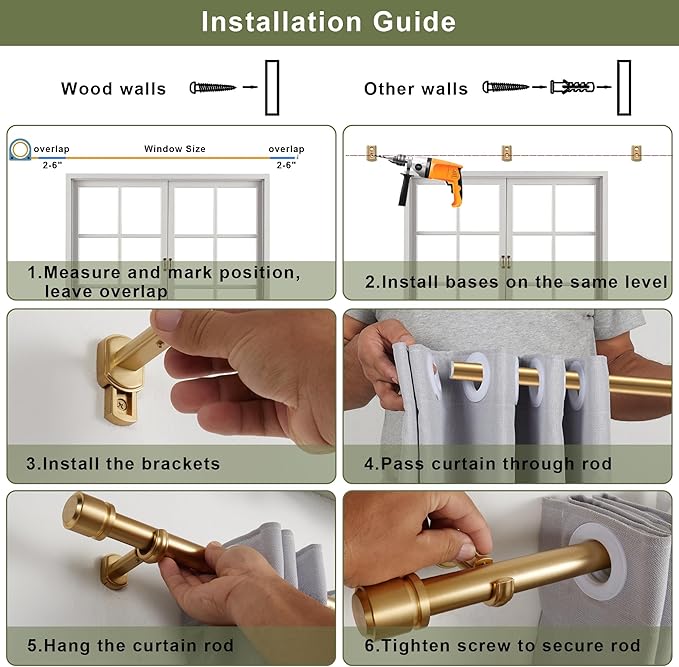 Installation Guide

Wood walls

Other walls

overlap 2-6" Window Size overlap 2-6"

1.Measure and mark position, leave overlap

2.Install bases on the same level

3.Install the brackets

4.Pass curtain through rod

5.Hang the curtain rod

6.Tighten screw to secure rod