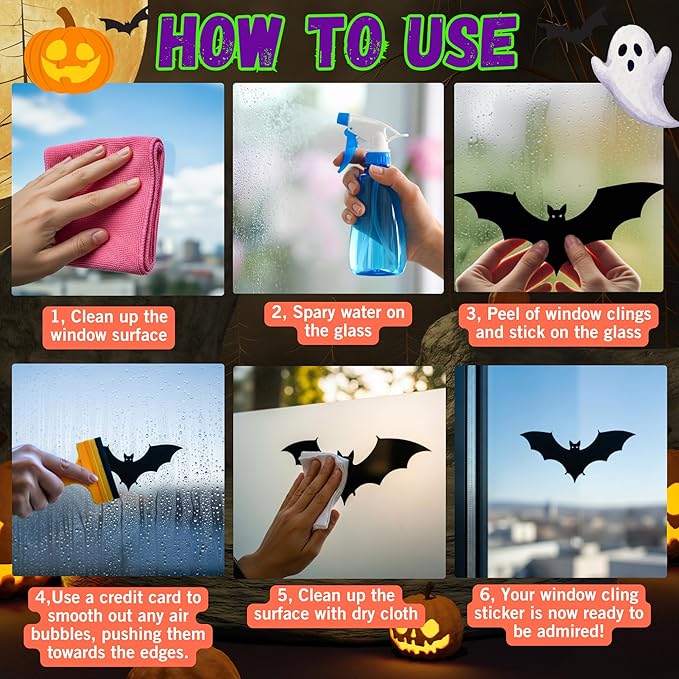 HOW TO USE

1, Clean up the window surface

2, Spary water on the glass

3, Peel of window clings and stick on the glass

4,Use a credit card to smooth out any air bubbles, pushing them towards the edges.

5, Clean up the surface with dry cloth

6, Your window cling sticker is now ready to be admired!