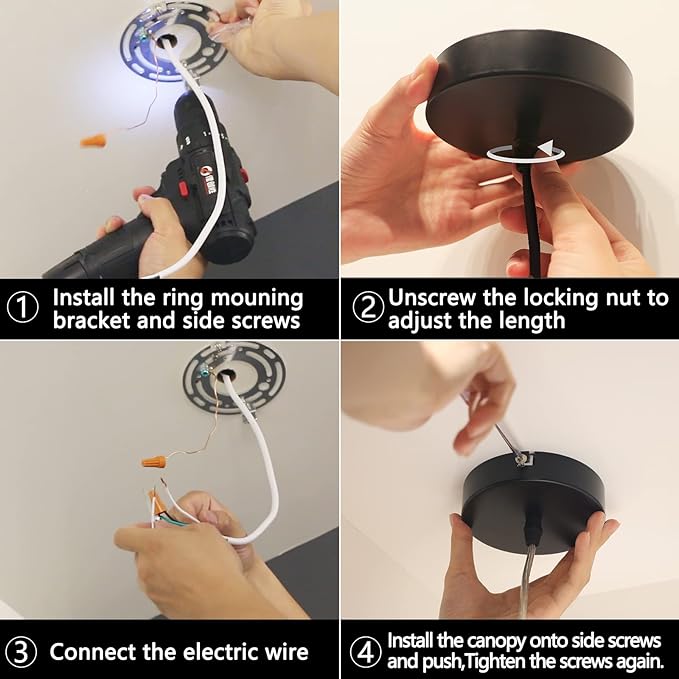 ① Install the ring mouning bracket and side screws

② Unscrew the locking nut to adjust the length

③ Connect the electric wire

④ Install the canopy onto side screws and push,Tighten the screws again.