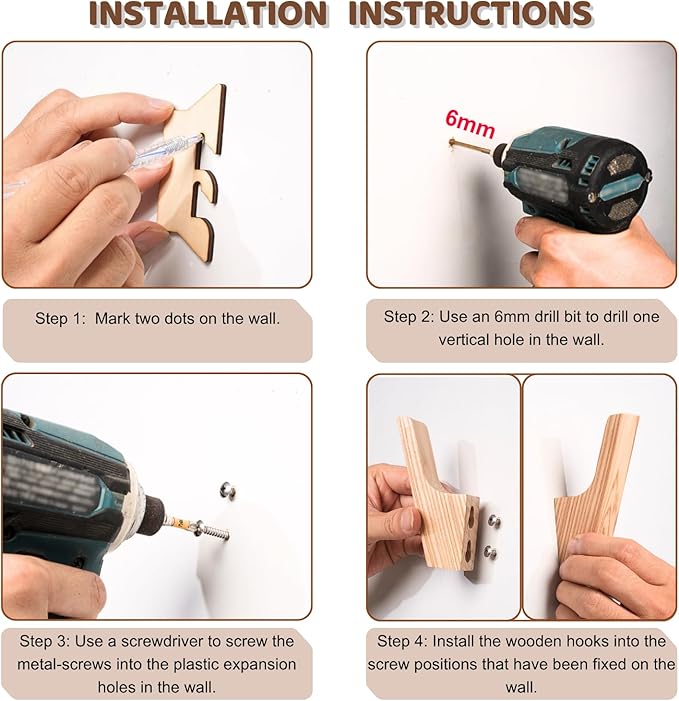 INSTALLATION INSTRUCTIONS

6mm

Step 1: Mark two dots on the wall.

Step 2: Use an 6mm drill bit to drill one vertical hole in the wall.

Step 3: Use a screwdriver to screw the metal-screws into the plastic expansion holes in the wall.

Step 4: Install the wooden hooks into the screw positions that have been fixed on the wall.