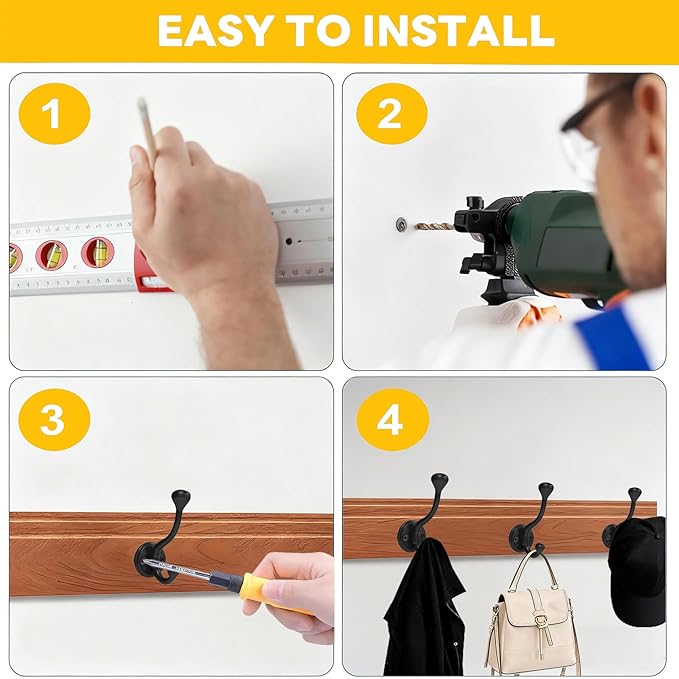 EASY TO INSTALL

1

2

3

4